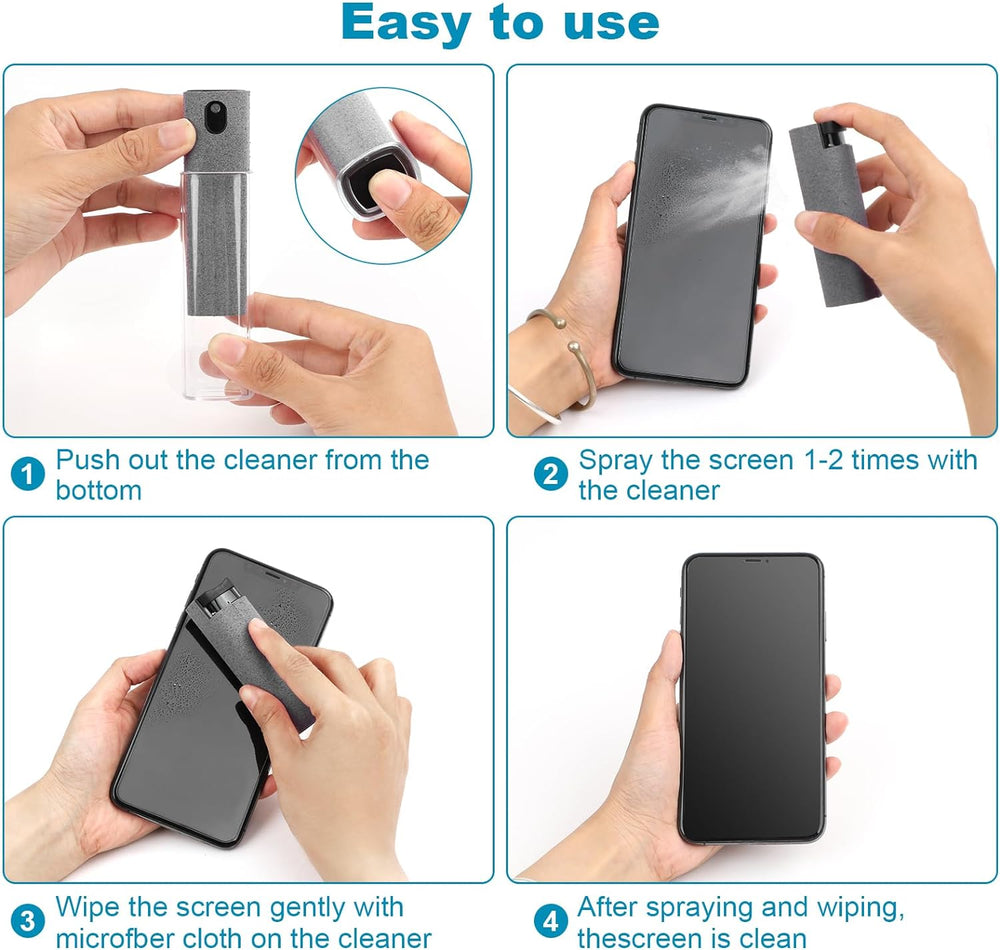 Easy to use

1 Push out the cleaner from the bottom

2 Spray the screen 1-2 times with the cleaner

3 Wipe the screen gently with microfber cloth on the cleaner

4 After spraying and wiping, thescreen is clean